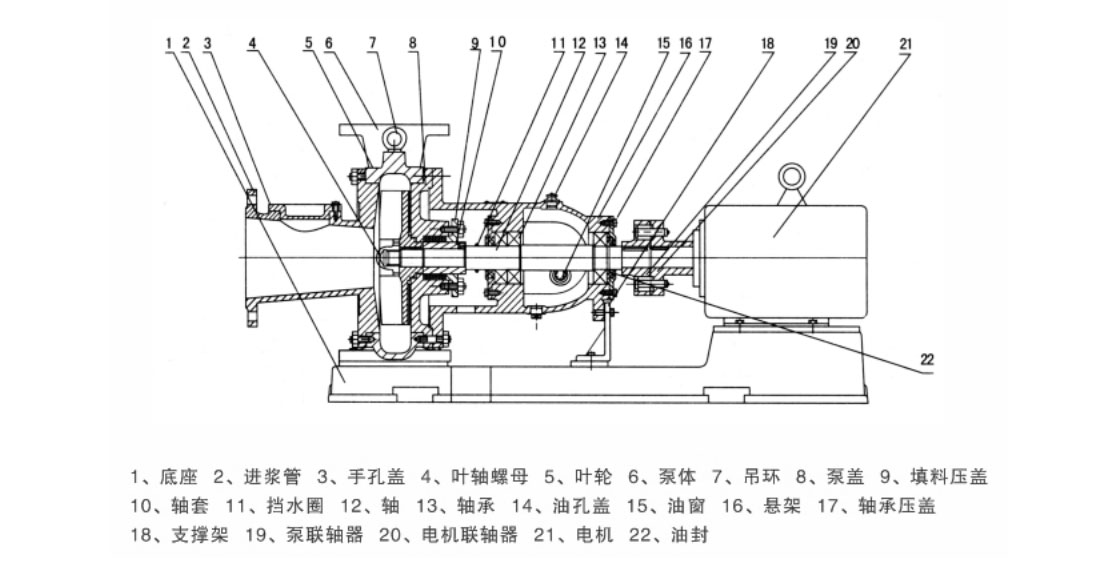 1 2 3 4 5 6 7 8 9 10 11 12 13 14 15 16 17 18 19 20 21

22

1、底座 2、进浆管 3、手孔盖 4、叶轴螺母 5、叶轮 6、泵体 7、吊环 8、泵盖 9、填料压盖 10、轴套 11、挡水圈 12、轴 13、轴承 14、油孔盖 15、油窗 16、悬架 17、轴承压盖 18、支撑架 19、泵联轴器 20、电机联轴器 21、电机 22、油封